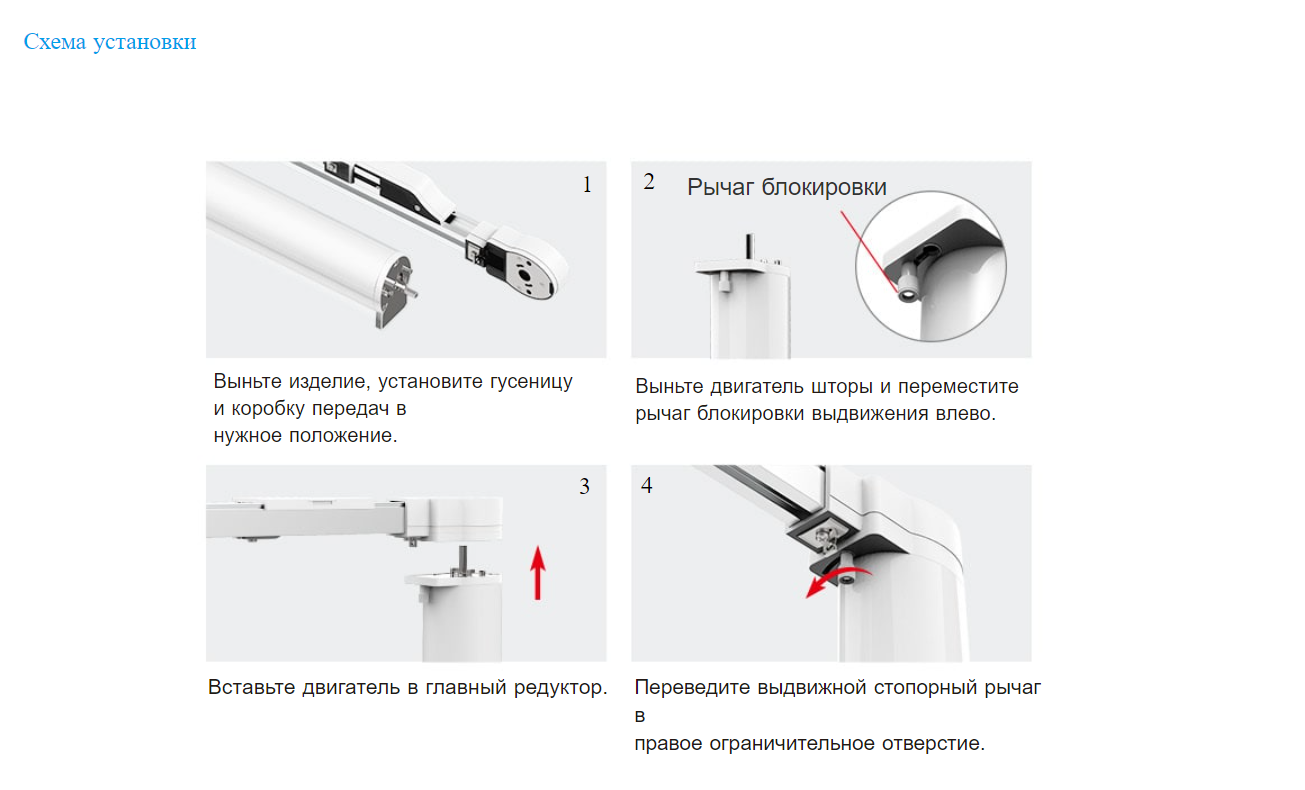 Схема установки

1

Выньте изделие, установите гусеницу и коробку передач в нужное положение.

2 Рычаг блокировки

Выньте двигатель шторы и переместите рычаг блокировки выдвижения влево.

3

Вставьте двигатель в главный редуктор.

4

Переведите выдвижной стопорный рычаг в правое ограничительное отверстие.